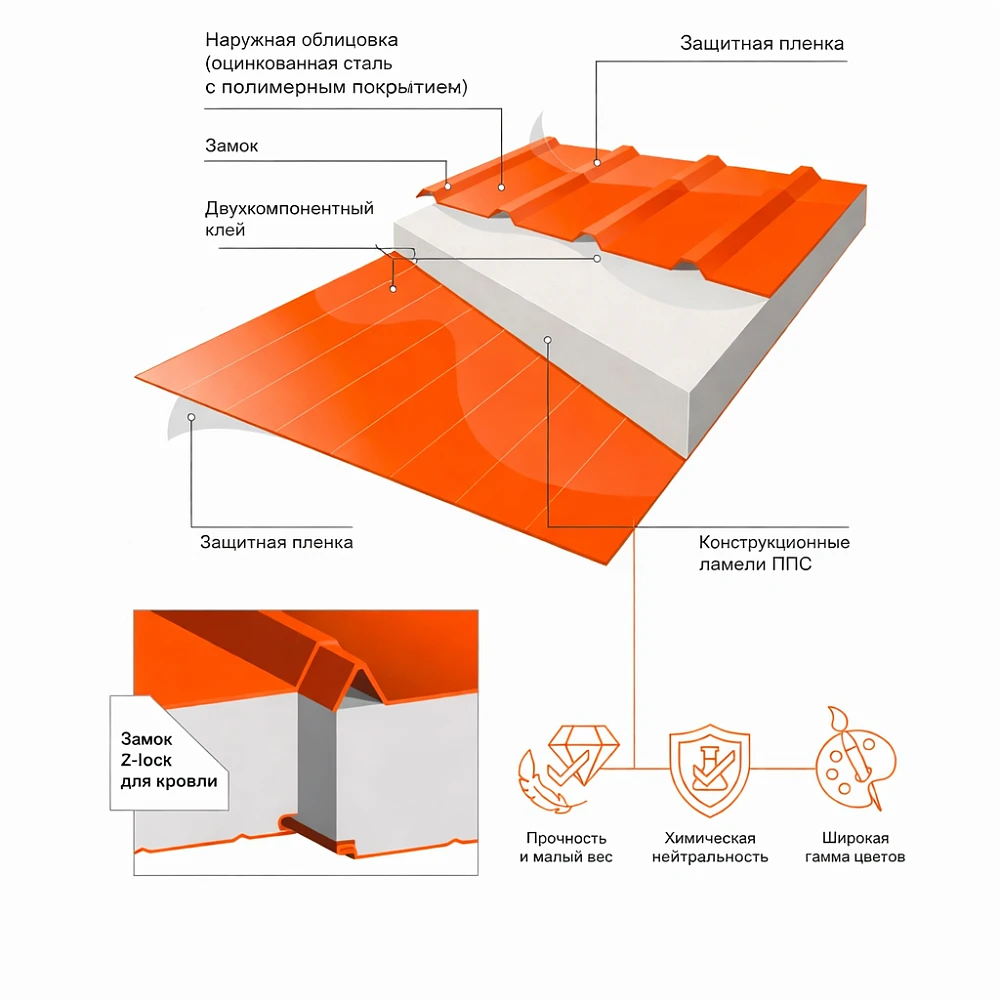 Наружная облицовка (оцинкованная сталь с полимерным покрытием)

Защитная пленка

Замок

Двухкомпонентный клей

Защитная пленка

Конструкционные ламели ППС

Замок Z-lock для кровли

Прочность и малый вес

Химическая нейтральность

Широкая гамма цветов